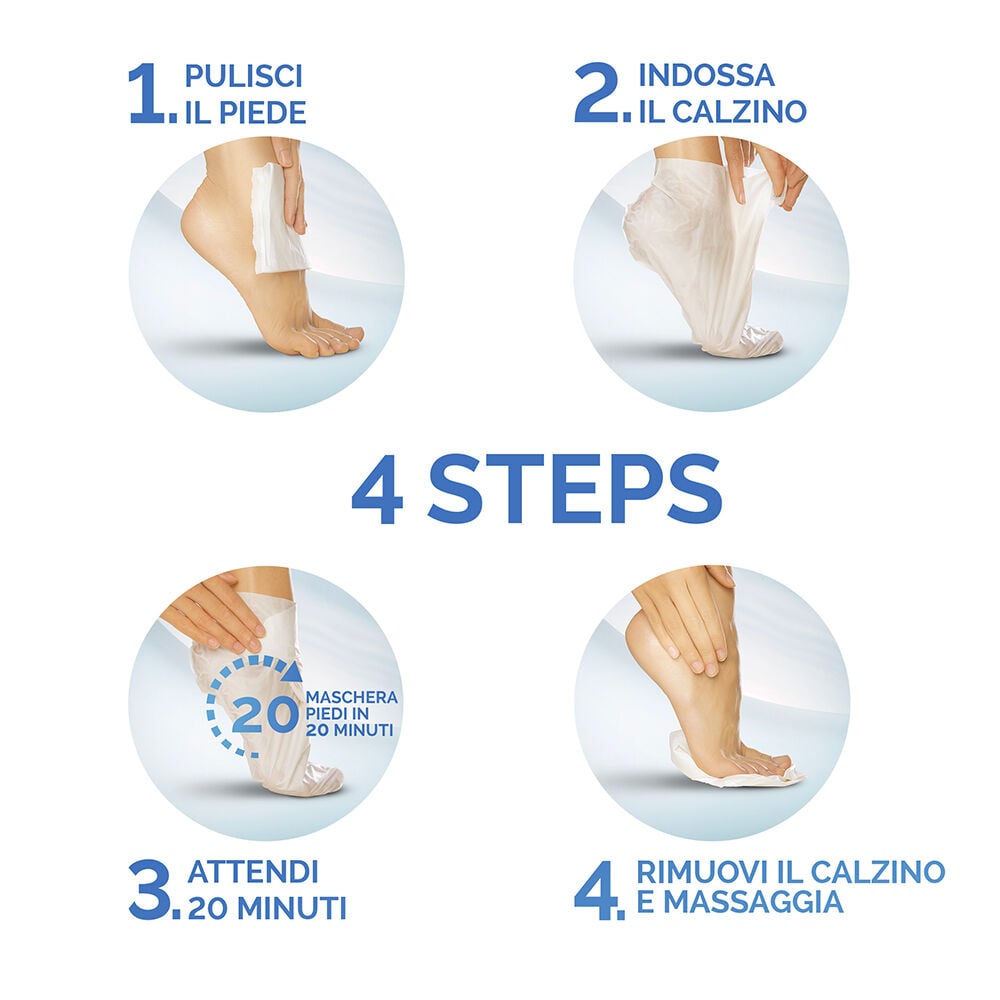 1. PULISCI IL PIEDE

2. INDOSSA IL CALZINO

4 STEPS

20 MASCHERA PIEDI IN 20 MINUTI

3. ATTENDI 20 MINUTI

4. RIMUOVI IL CALZINO E MASSAGGIA