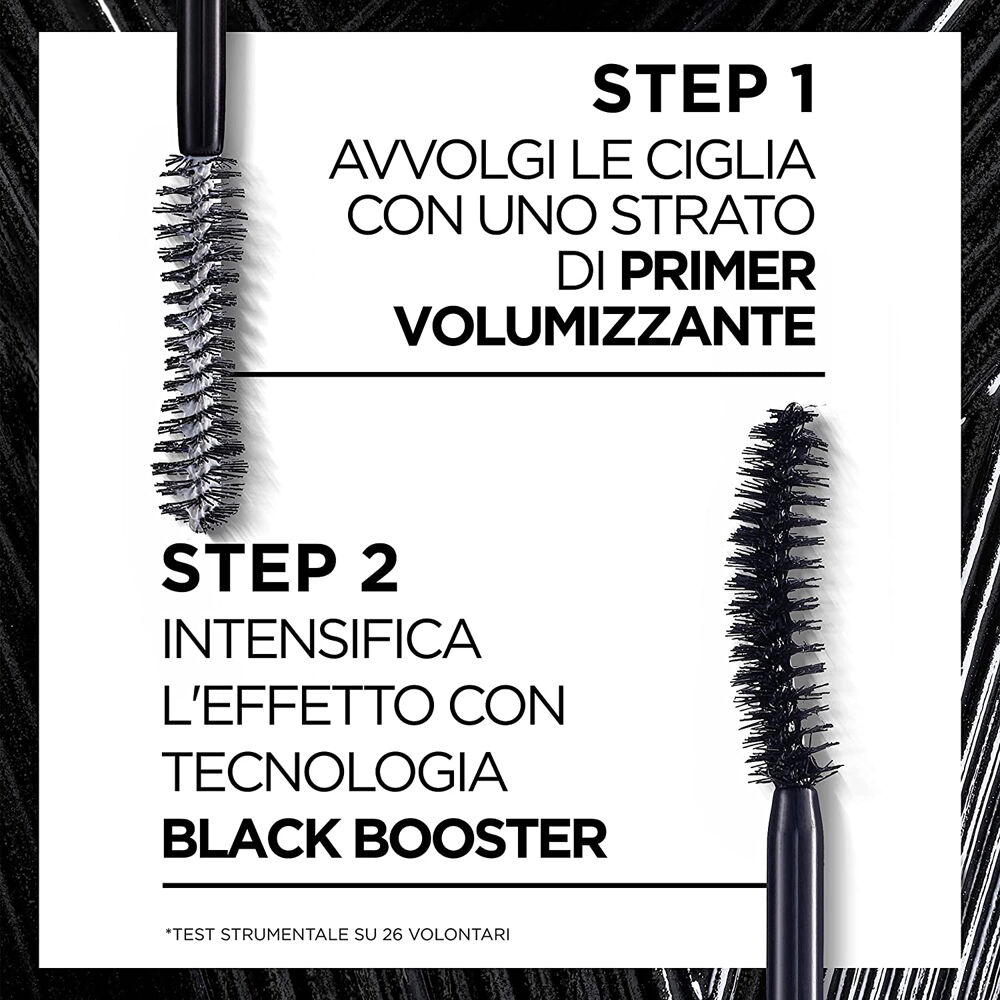 STEP 1
AVVOLGI LE CIGLIA CON UNO STRATO DI PRIMER VOLUMIZZANTE

STEP 2
INTENSIFICA L'EFFETTO CON TECNOLOGIA BLACK BOOSTER

*TEST STRUMENTALE SU 26 VOLONTARI